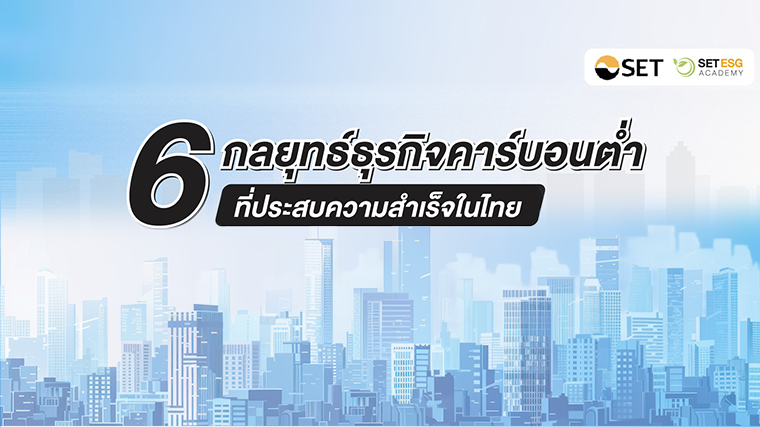 SET SET ESG ACADEMY

6 กลยุทธ์ธุรกิจคาร์บอนต่ำ
ที่ประสบความสำเร็จในไทย